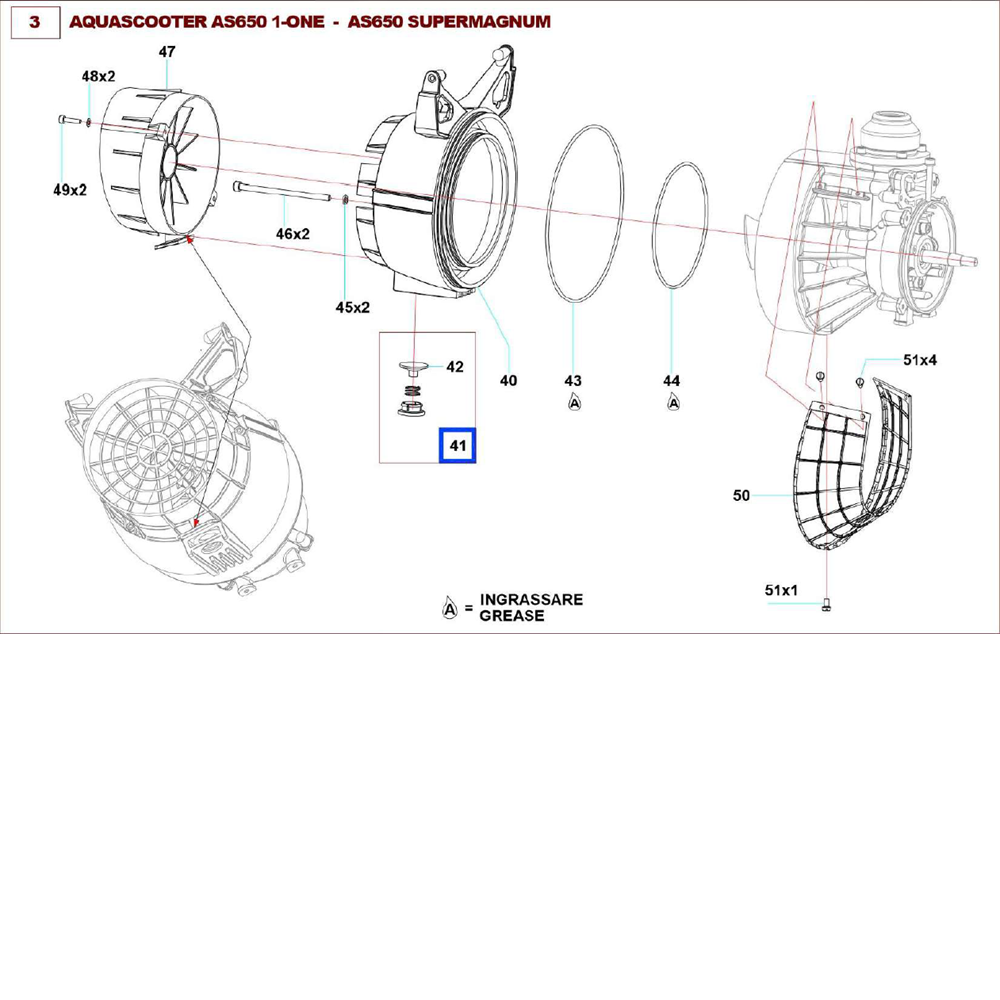 3 AQUASCOOTER AS650 1-ONE - AS650 SUPERMAGNUM

47
48x2
49x2
46x2
45x2
42
41
40
43
A
44
A
51x4
50
51x1

A = INGRASSARE GREASE