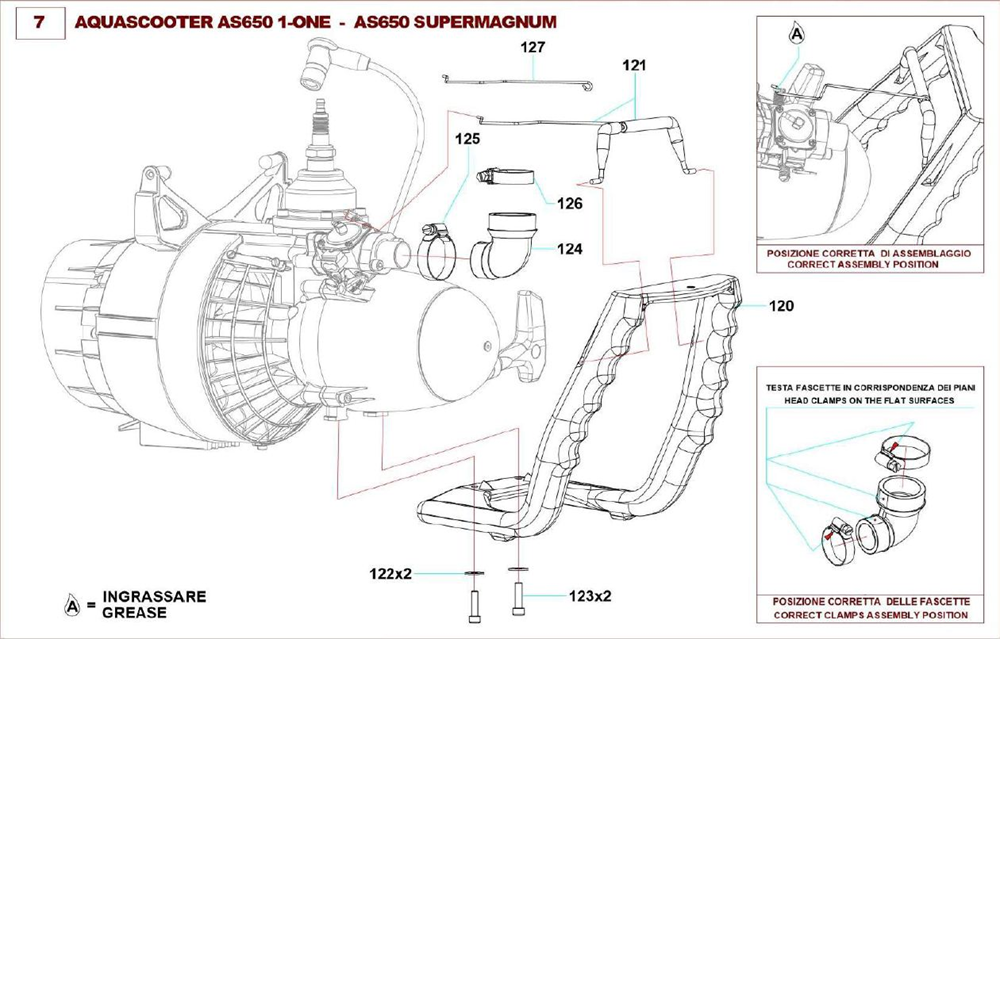 7 AQUASCOOTER AS650 1-ONE - AS650 SUPERMAGNUM

127

121

125

126

124

120

122x2

123x2

A = INGRASSARE
GREASE

A

POSIZIONE CORRETTA DI ASSEMBLAGGIO
CORRECT ASSEMBLY POSITION

TESTA FASCETTE IN CORRISPONDENZA DEI PIANI
HEAD CLAMPS ON THE FLAT SURFACES

POSIZIONE CORRETTA DELLE FASCETTE
CORRECT CLAMPS ASSEMBLY POSITION